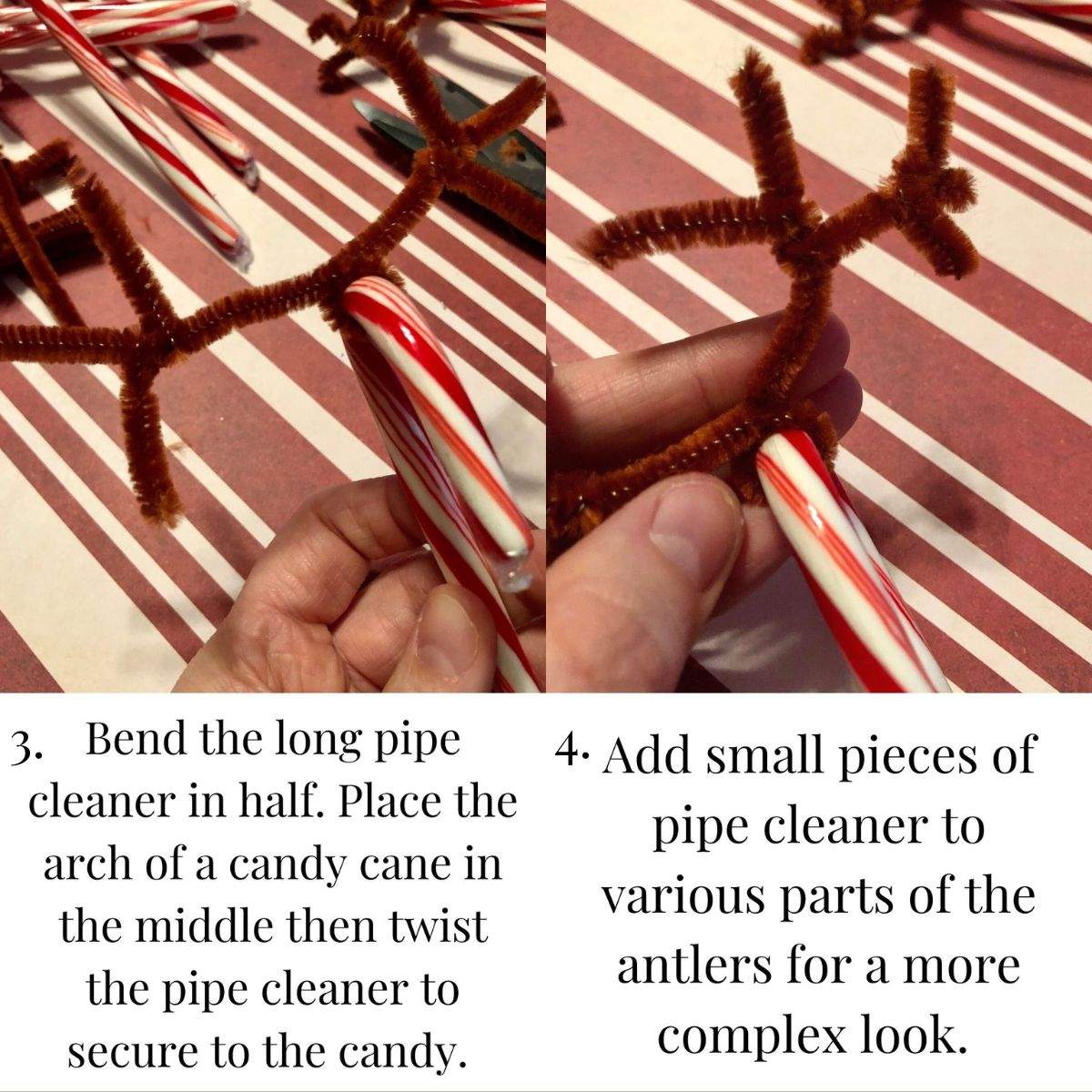 3. Bend the long pipe cleaner in half. Place the arch of a candy cane in the middle then twist the pipe cleaner to secure to the candy.

4. Add small pieces of pipe cleaner to various parts of the antlers for a more complex look.